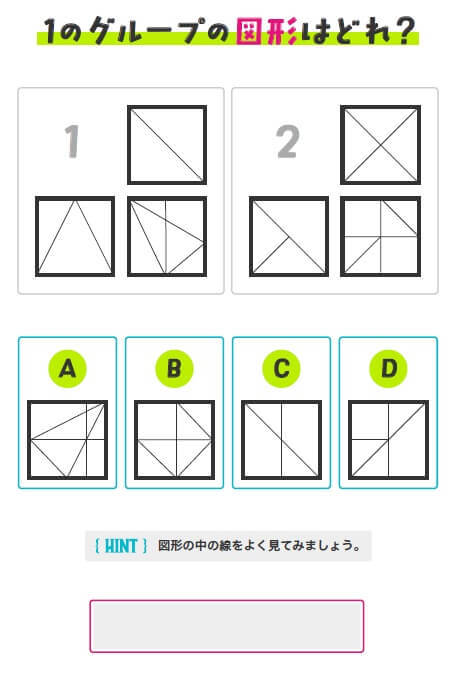 1のグループの図形はどれ？

1

2

A

B

C

D

{ HINT } 図形の中の線をよく見てみましょう。